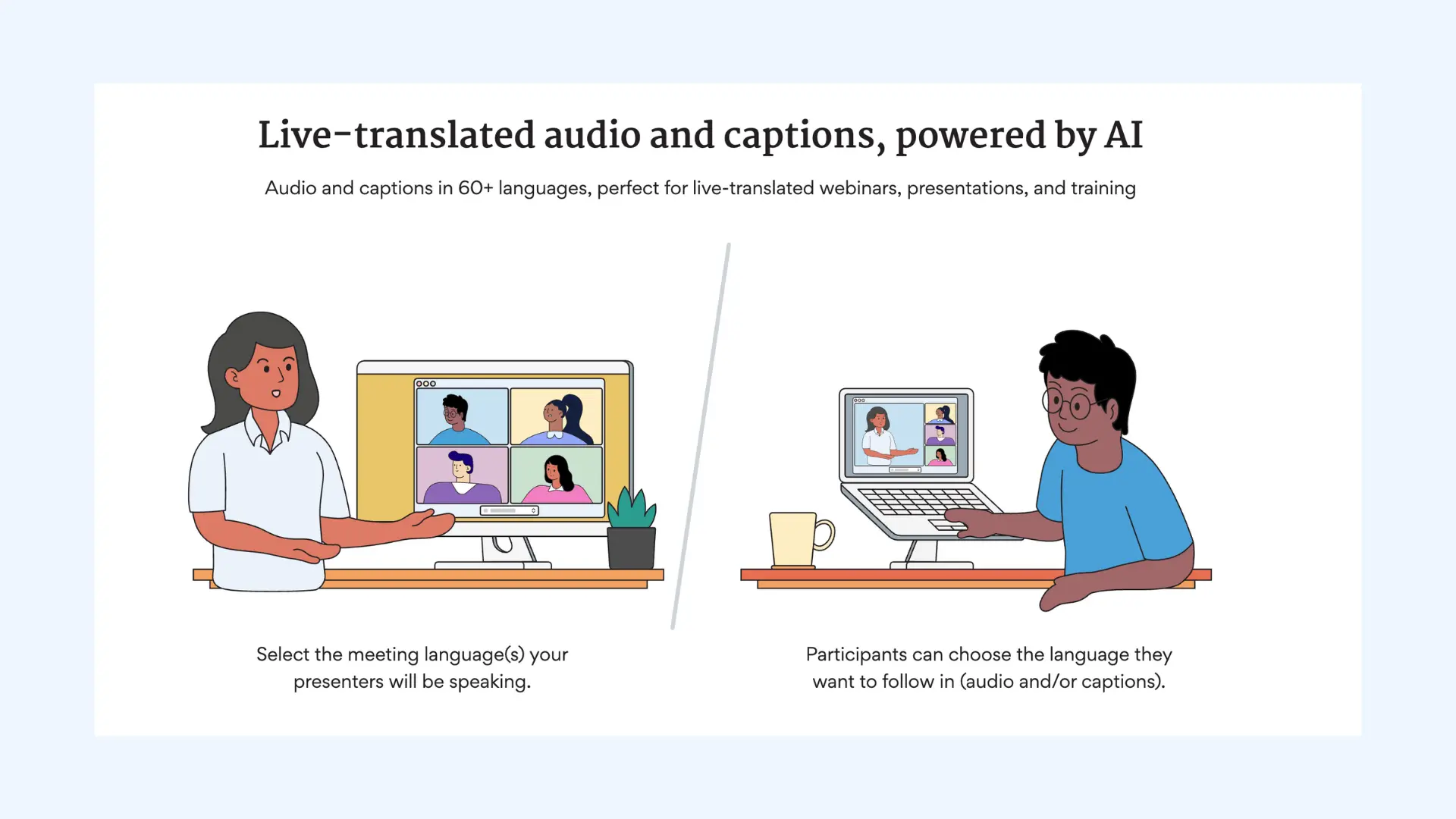 Live-translated audio and captions, powered by AI

Audio and captions in 60+ languages, perfect for live-translated webinars, presentations, and training

Select the meeting language(s) your presenters will be speaking.

Participants can choose the language they want to follow in (audio and/or captions).